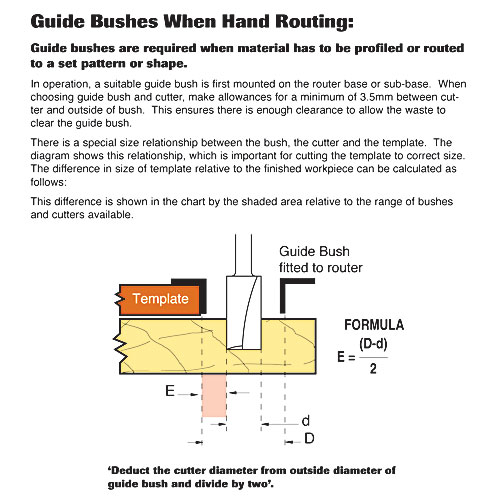 Guide Bushes When Hand Routing:

Guide bushes are required when material has to be profiled or routed to a set pattern or shape.

In operation, a suitable guide bush is first mounted on the router base or sub-base. When choosing guide bush and cutter, make allowances for a minimum of 3.5mm between cutter and outside of bush. This ensures there is enough clearance to allow the waste to clear the guide bush.

There is a special size relationship between the bush, the cutter and the template. The diagram shows this relationship, which is important for cutting the template to correct size. The difference in size of template relative to the finished workpiece can be calculated as follows:

This difference is shown in the chart by the shaded area relative to the range of bushes and cutters available.

Guide Bush fitted to router

Template

FORMULA

$E = \frac{(D-d)}{2}$

E

d

D

'Deduct the cutter diameter from outside diameter of guide bush and divide by two'.